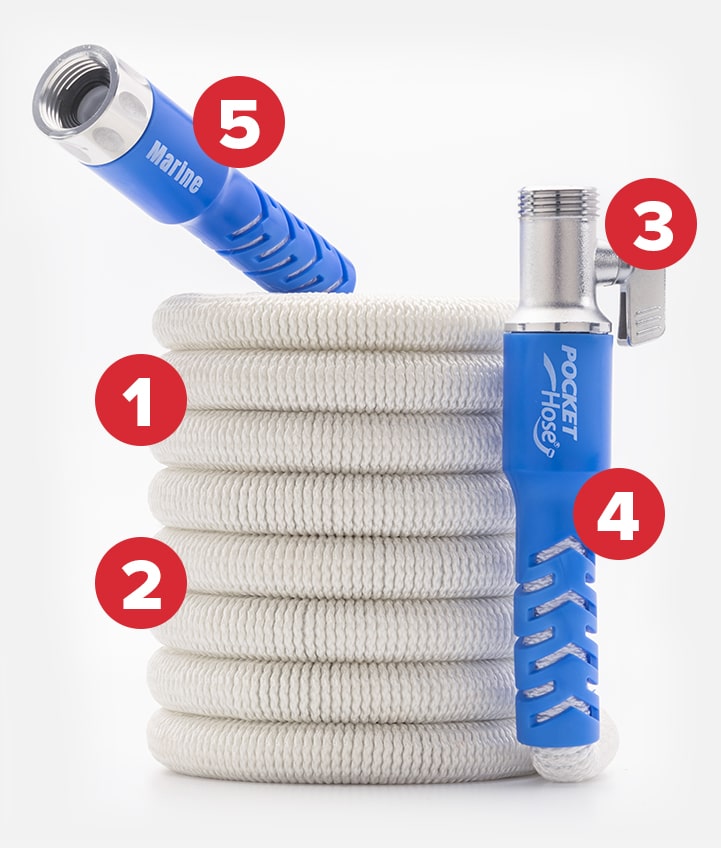 5

Marine

3

1

POCKET Hose®

4

2