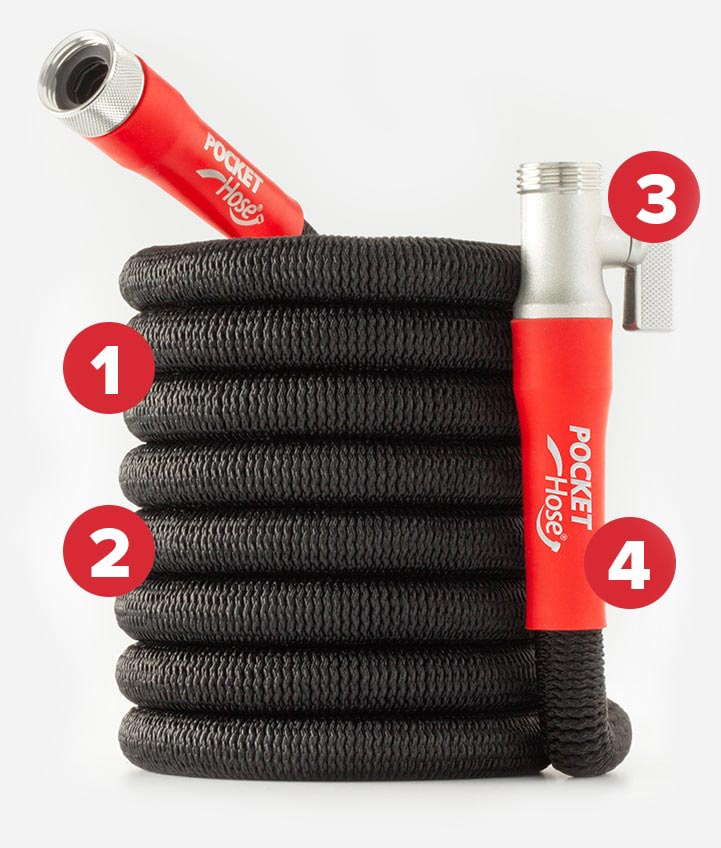 POCKET Hose®

3

1

POCKET Hose®

2

4